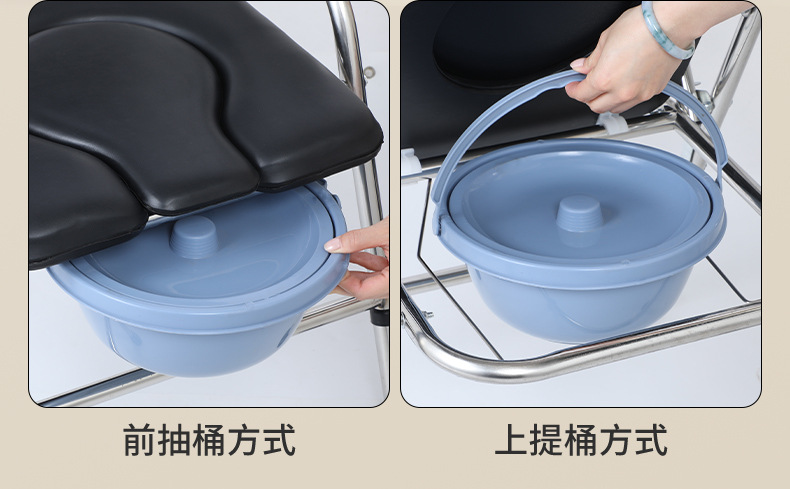 前抽桶方式

上提桶方式